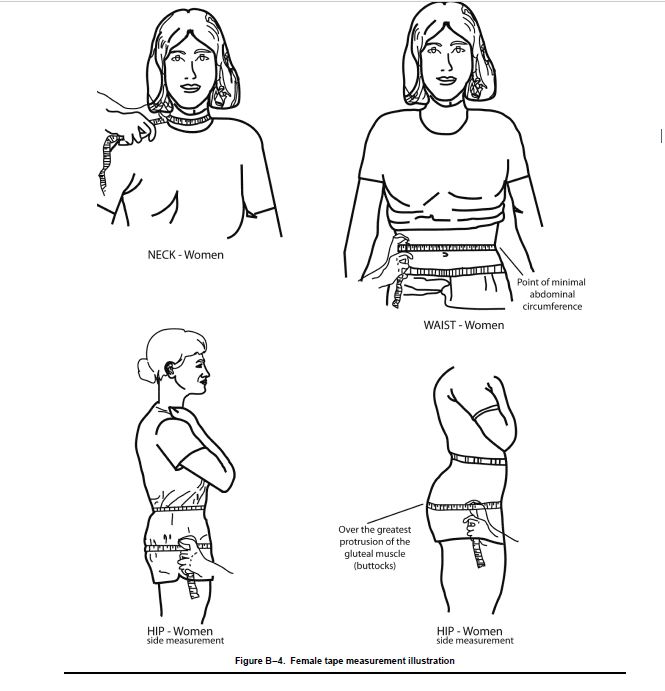 NECK - Women

Point of minimal abdominal circumference

WAIST - Women

Over the greatest protrusion of the gluteal muscle (buttocks)

HIP - Women
side measurement

HIP - Women
side measurement

Figure B–4. Female tape measurement illustration